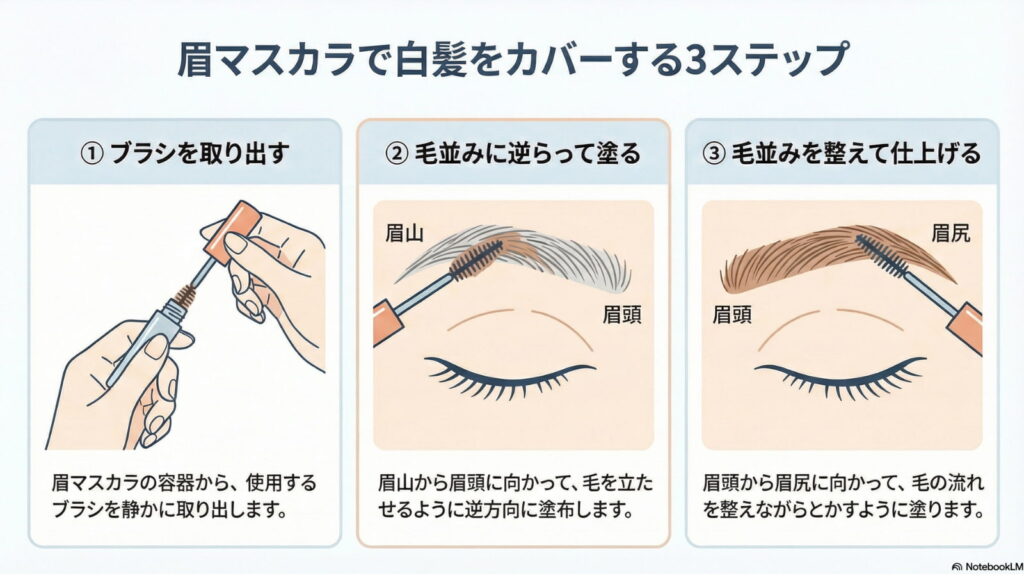 眉マスカラで白髪をカバーする3ステップ

① ブラシを取り出す

眉マスカラの容器から、使用するブラシを静かに取り出します。

② 毛並みに逆らって塗る

眉山

眉頭

眉山から眉頭に向かって、毛を立たせるように逆方向に塗布します。

③ 毛並みを整えて仕上げる

眉尻

眉頭

眉頭から眉尻に向かって、毛の流れを整えながらとかすように塗ります。

NotebookLM